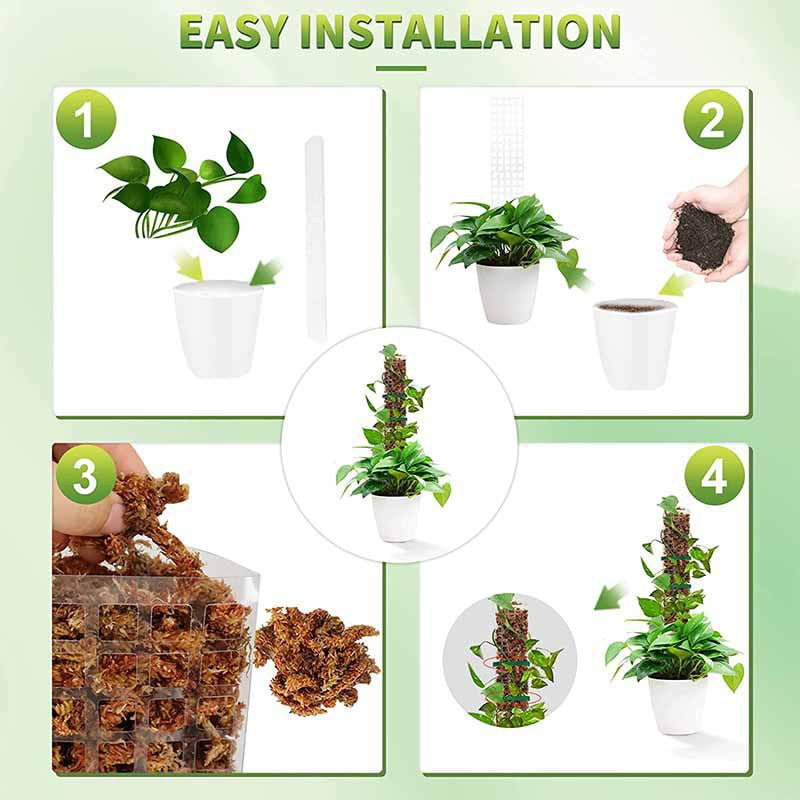 EASY INSTALLATION

1

2

3

4